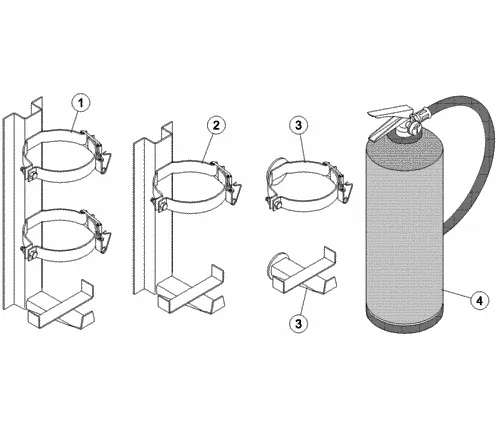 1
2
3
3
4