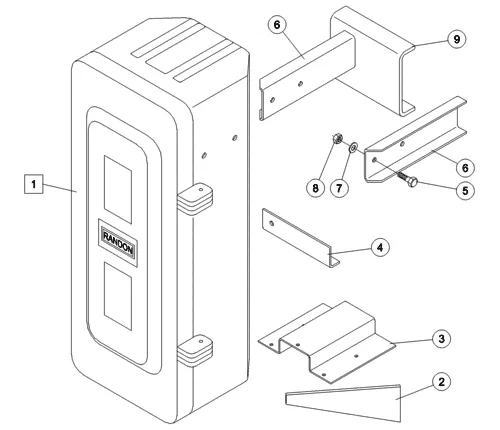 6
9
1
RANDON
8
7
6
5
4
3
2